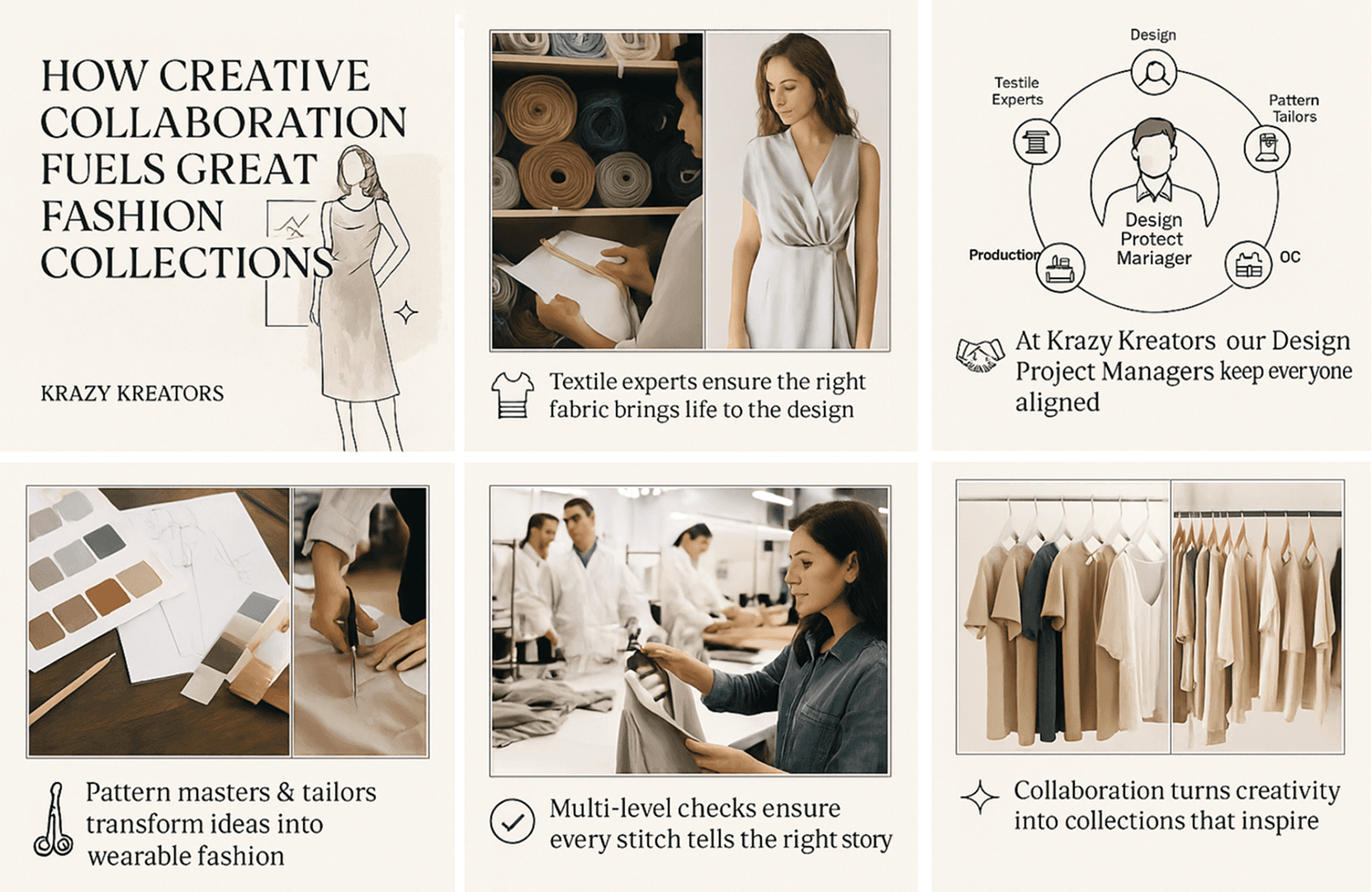 HOW CREATIVE COLLABORATION FUELS GREAT FASHION COLLECTIONS

KRAZY KREATORS

Textile experts ensure the right fabric brings life to the design

Design

Testile Experts

Pattern Tailors

Design Protect Mariager

Production

OC

At Krazy Kreators our Design Project Managers keep everyone aligned

Pattern masters & tailors transform ideas into wearable fashion

Multi-level checks ensure every stitch tells the right story

Collaboration turns creativity into collections that inspire